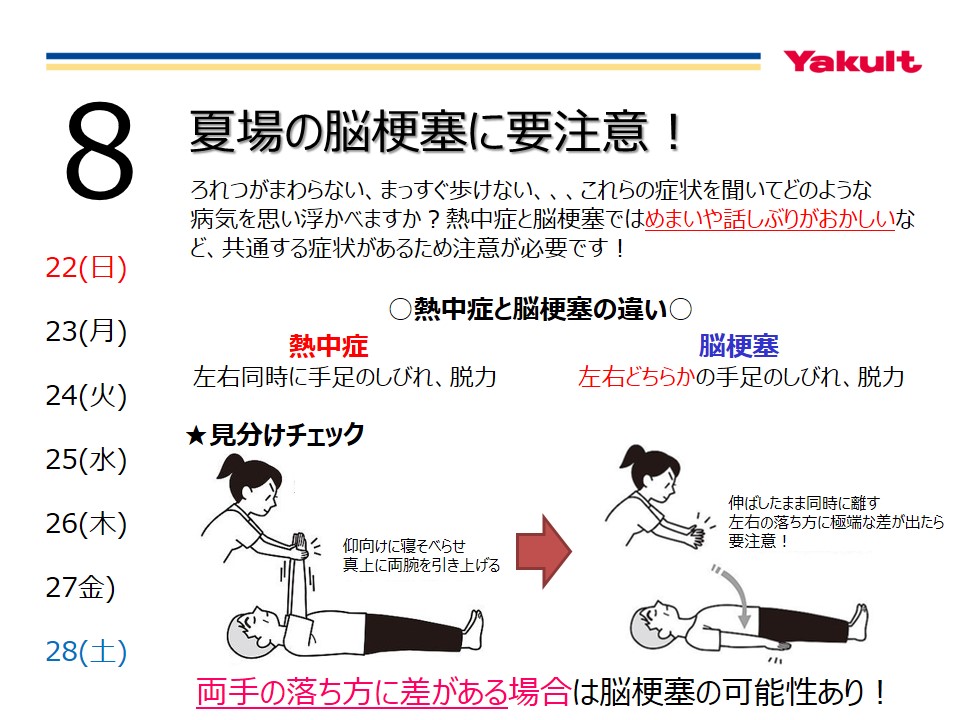 Yakult

8

22(日)

23(月)

24(火)

25(水)

26(木)

27金)

28(土)

夏場の脳梗塞に要注意！

ろれつがまわらない、まっすぐ歩けない、、、これらの症状を聞いてどのような病気を思い浮かべますか？熱中症と脳梗塞ではめまいや話しぶりがおかしいなど、共通する症状があるため注意が必要です！

○熱中症と脳梗塞の違い○

熱中症
左右同時に手足のしびれ、脱力

脳梗塞
左右どちらかの手足のしびれ、脱力

★見分けチェック

仰向けに寝そべらせ
真上に両腕を引き上げる

伸ばしたまま同時に離す
左右の落ち方に極端な差が出たら
要注意！

両手の落ち方に差がある場合は脳梗塞の可能性あり！