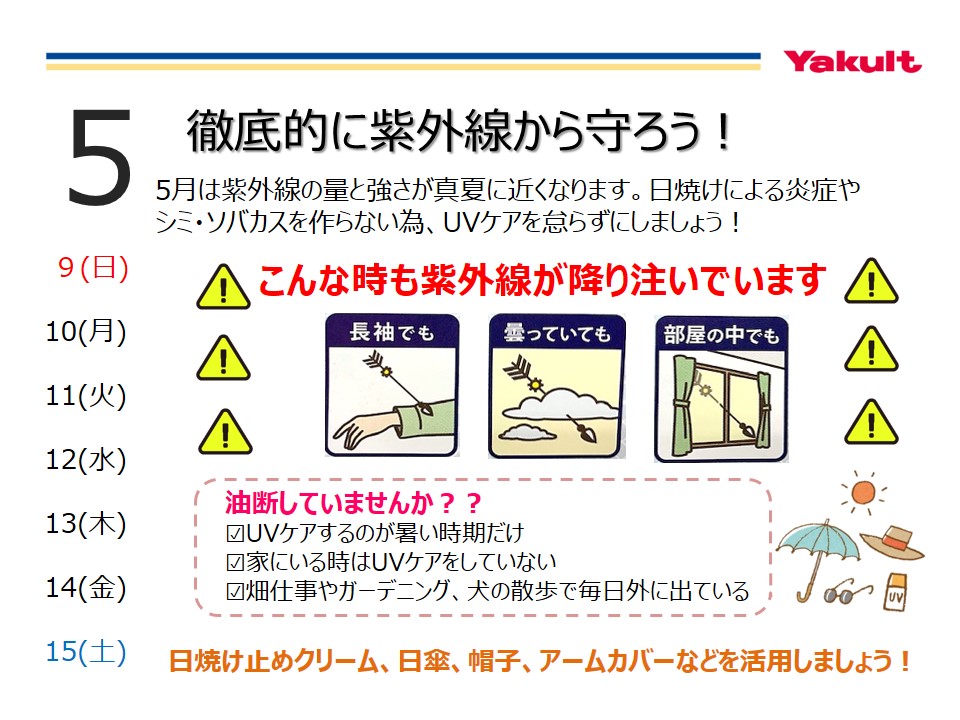 Yakult

5

徹底的に紫外線から守ろう！

5月は紫外線の量と強さが真夏に近くなります。日焼けによる炎症やシミ・ソバカスを作らない為、UVケアを怠らずにしましょう！

9(日)
10(月)
11(火)
12(水)
13(木)
14(金)
15(土)

こんな時も紫外線が降り注いでいます

長袖でも

曇っていても

部屋の中でも

油断していませんか？？
☑UVケアするのが暑い時期だけ
☑家にいる時はUVケアをしていない
☑畑仕事やガーデニング、犬の散歩で毎日外に出ている

UV

日焼け止めクリーム、日傘、帽子、アームカバーなどを活用しましょう！